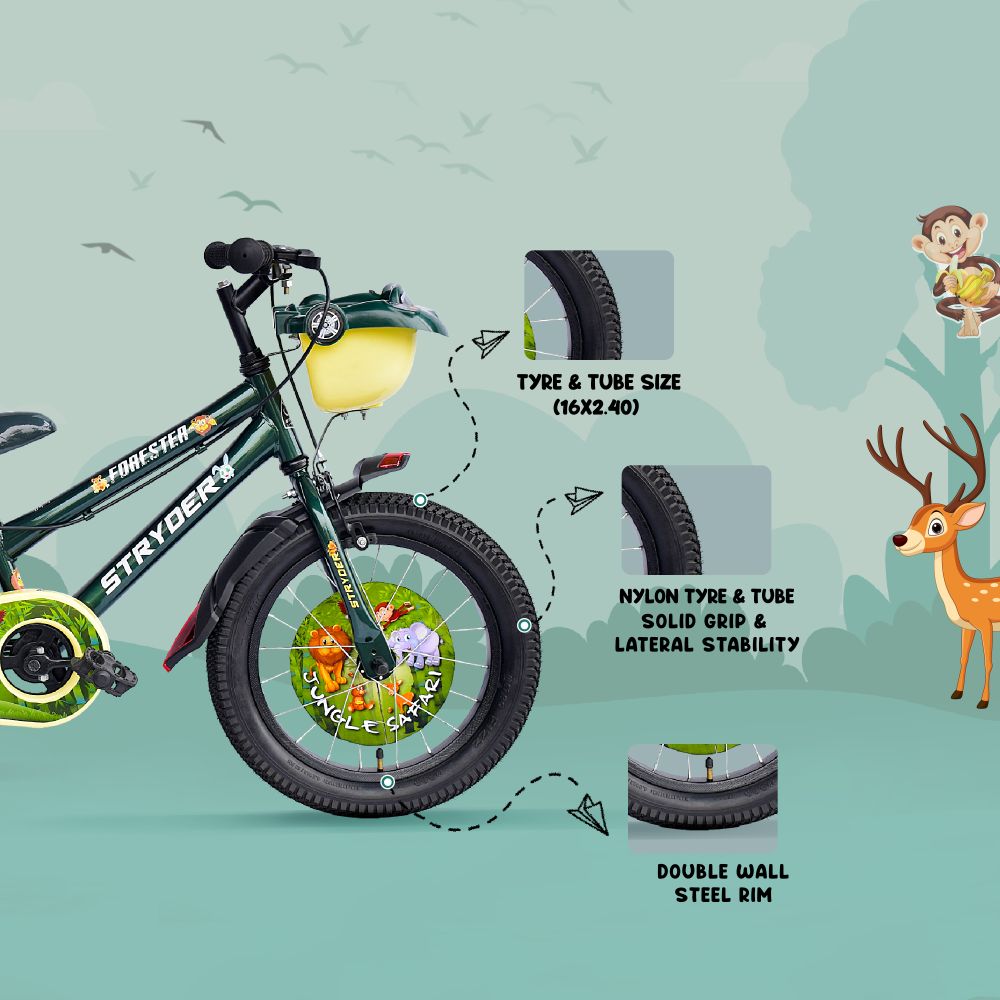 FORESTER

STRYDER

STRYDER

JUNGLE SAFARI

TYRE & TUBE SIZE
(16X2.40)

NYLON TYRE & TUBE
SOLID GRIP &
LATERAL STABILITY

DOUBLE WALL
STEEL RIM